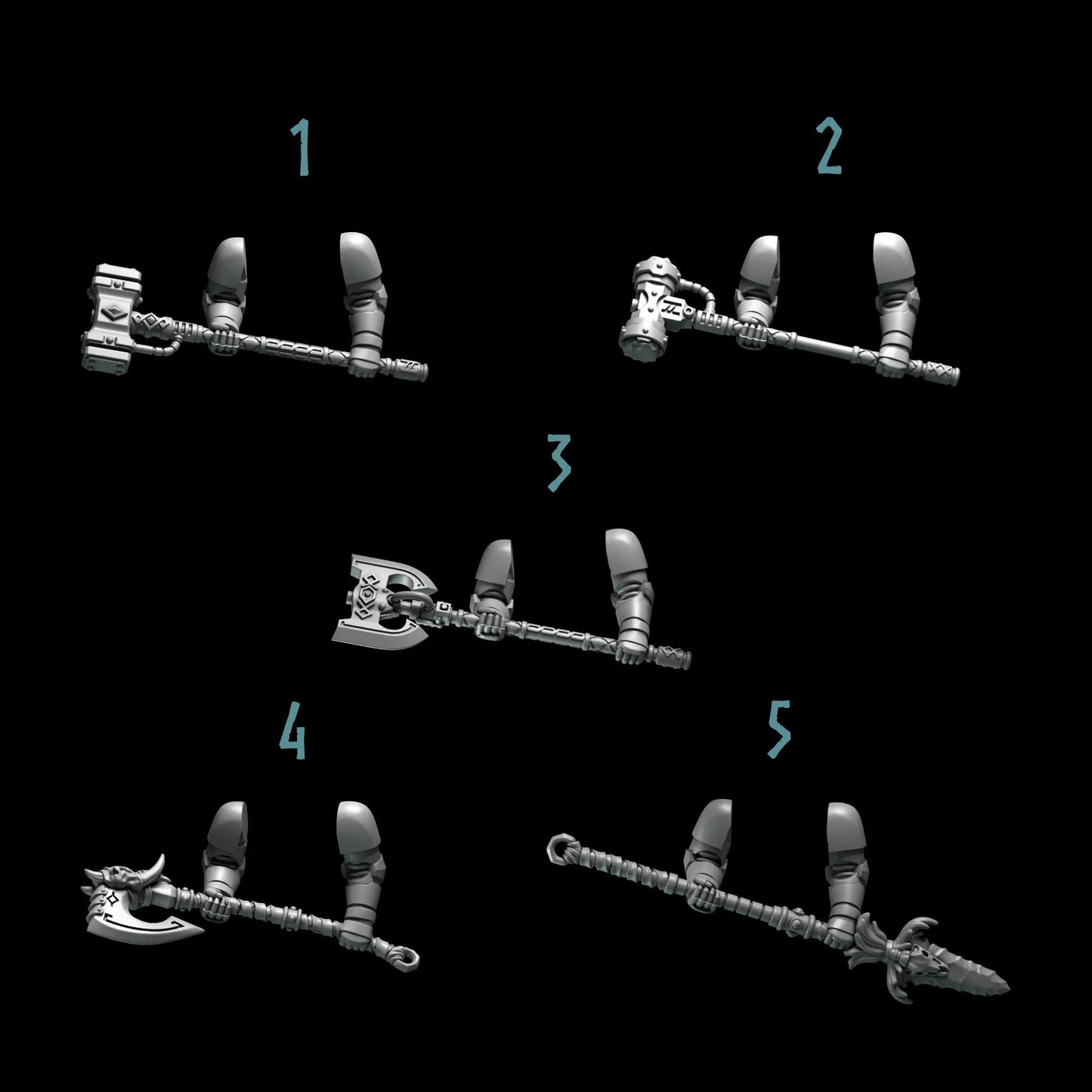 1

2

3

4

5